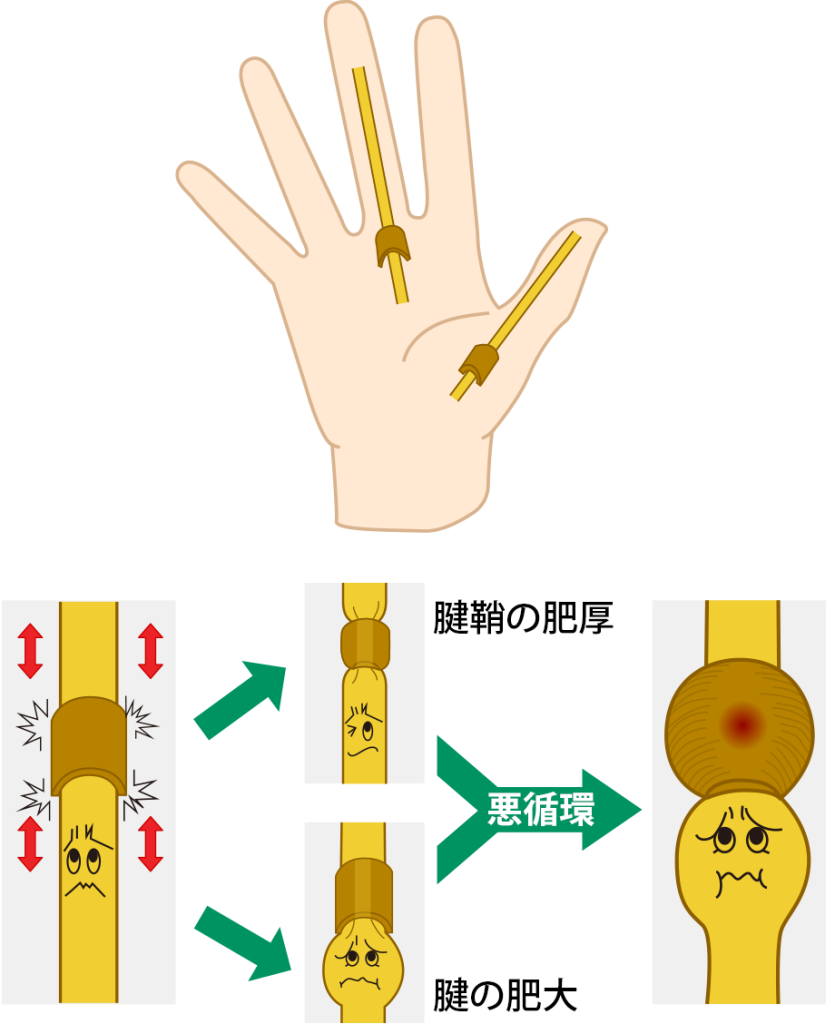 腱鞘の肥厚

悪循環

腱の肥大